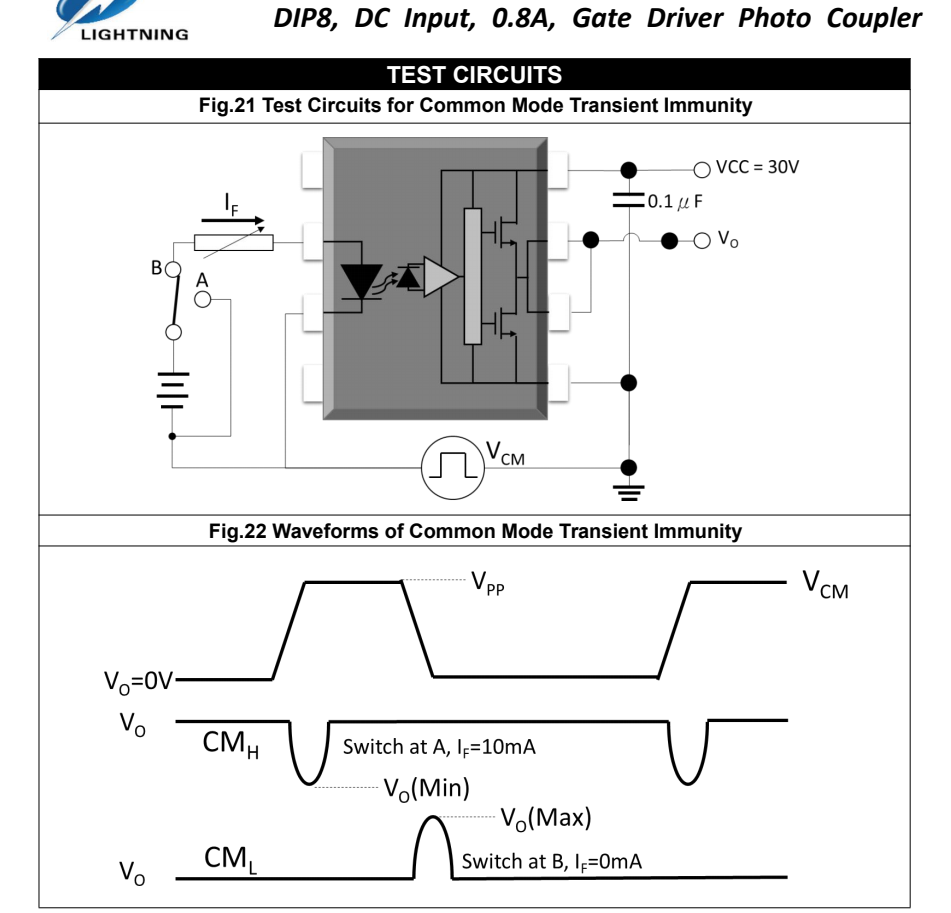 LIGHTNING

DIP8, DC Input, 0.8A, Gate Driver Photo Coupler

TEST CIRCUITS

Fig.21 Test Circuits for Common Mode Transient Immunity

$I_F$

B

A

VCC = 30V

0.1 $\mu$ F

$V_O$

$V_{CM}$

Fig.22 Waveforms of Common Mode Transient Immunity

$V_{PP}$

$V_{CM}$

$V_O$=0V

$V_O$

$CM_H$

Switch at A, $I_F$=10mA

$V_O$(Min)

$V_O$(Max)

$V_O$

$CM_L$

Switch at B, $I_F$=0mA